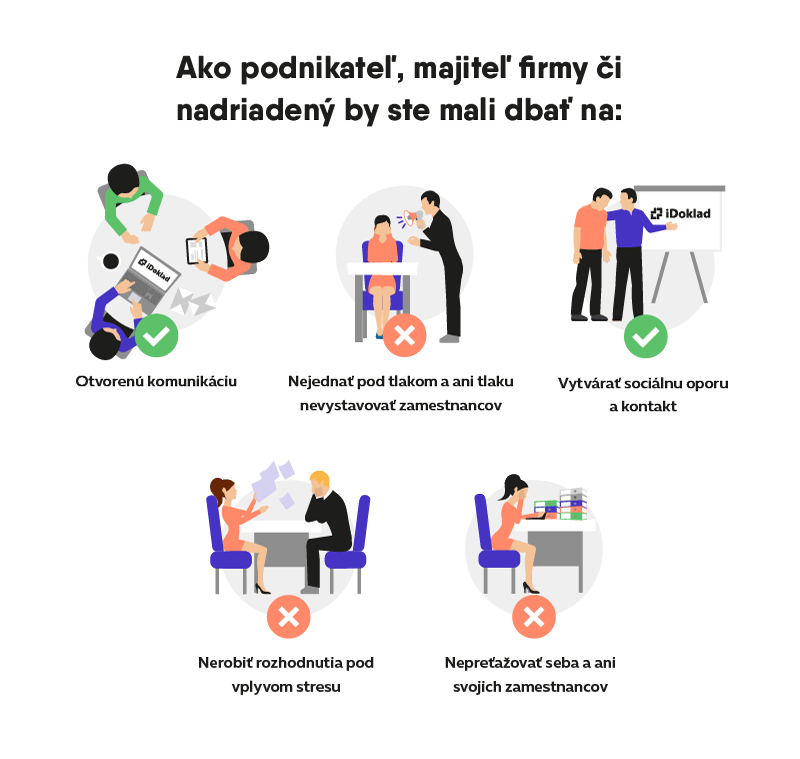 Ako podnikateľ, majiteľ firmy či nadriadený by ste mali dbať na:

iDoklad

Otvorenú komunikáciu

Nejednať pod tlakom a ani tlaku nevystavovať zamestnancov

iDoklad

Vytvárať sociálnu oporu a kontakt

Nerobiť rozhodnutia pod vplyvom stresu

Nepreťažovať seba a ani svojich zamestnancov